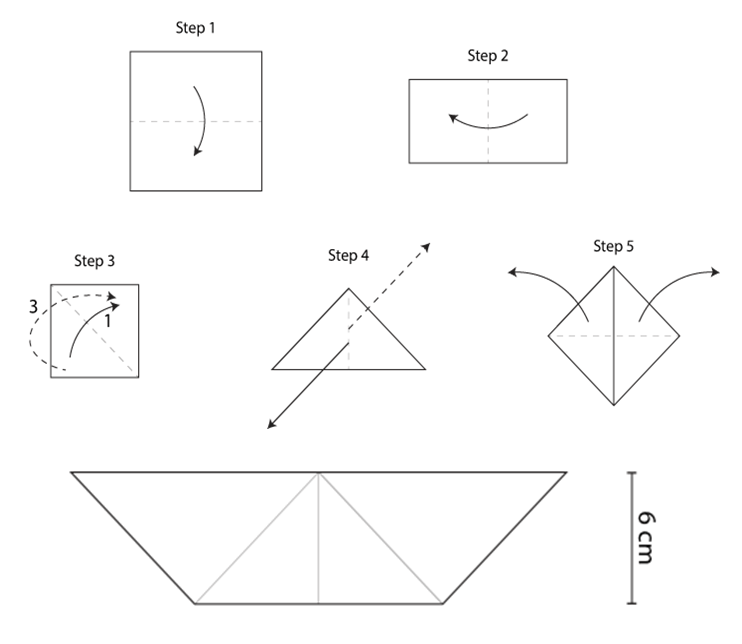 Step 1

Step 2

Step 3

3

1

Step 4

Step 5

6 cm